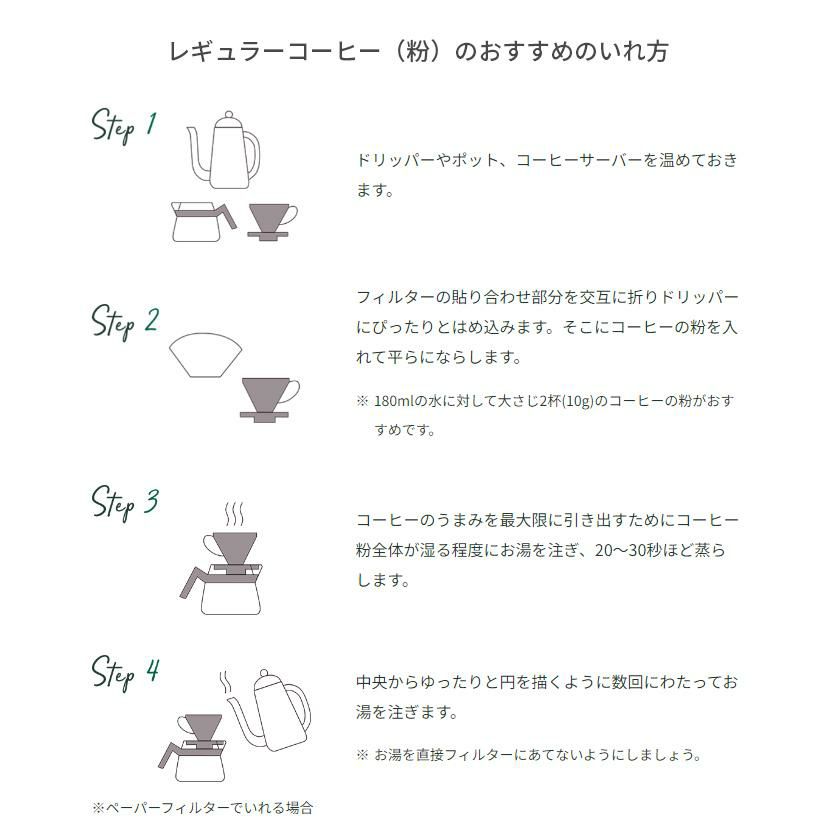 レギュラーコーヒー（粉）のおすすめのいれ方

Step 1

ドリッパーやポット、コーヒーサーバーを温めておきます。

Step 2

フィルターの貼り合わせ部分を交互に折りドリッパーにぴったりとはめ込みます。そこにコーヒーの粉を入れて平らにならします。

※ 180mlの水に対して大さじ2杯(10g)のコーヒーの粉がおすすめです。

Step 3

コーヒーのうまみを最大限に引き出すためにコーヒー粉全体が湿る程度にお湯を注ぎ、20〜30秒ほど蒸らします。

Step 4

中央からゆったりと円を描くように数回にわたってお湯を注ぎます。

※ お湯を直接フィルターにあてないようにしましょう。

※ペーパーフィルターでいれる場合