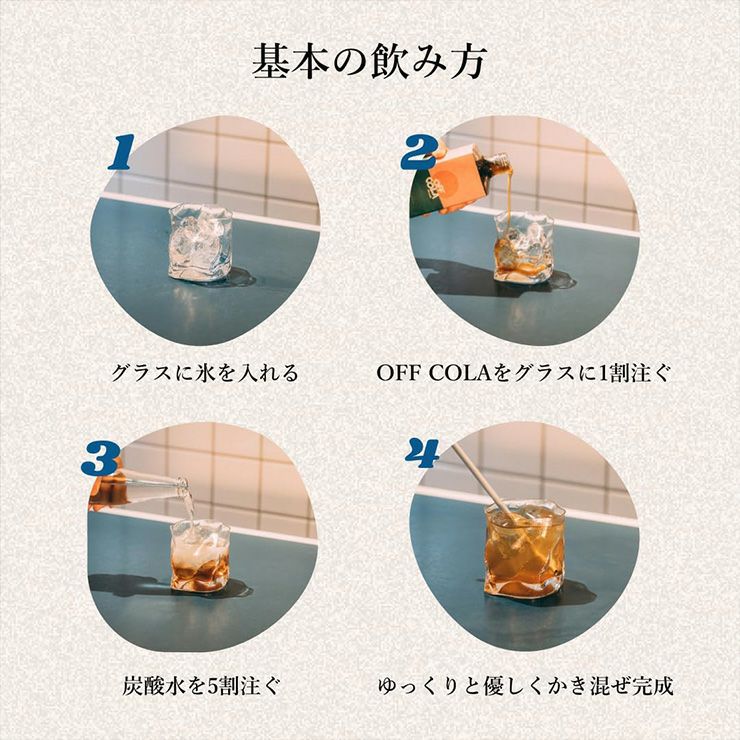 基本の飲み方

1

グラスに氷を入れる

2

OFF COLAをグラスに1割注ぐ

3

炭酸水を5割注ぐ

4

ゆっくりと優しくかき混ぜ完成